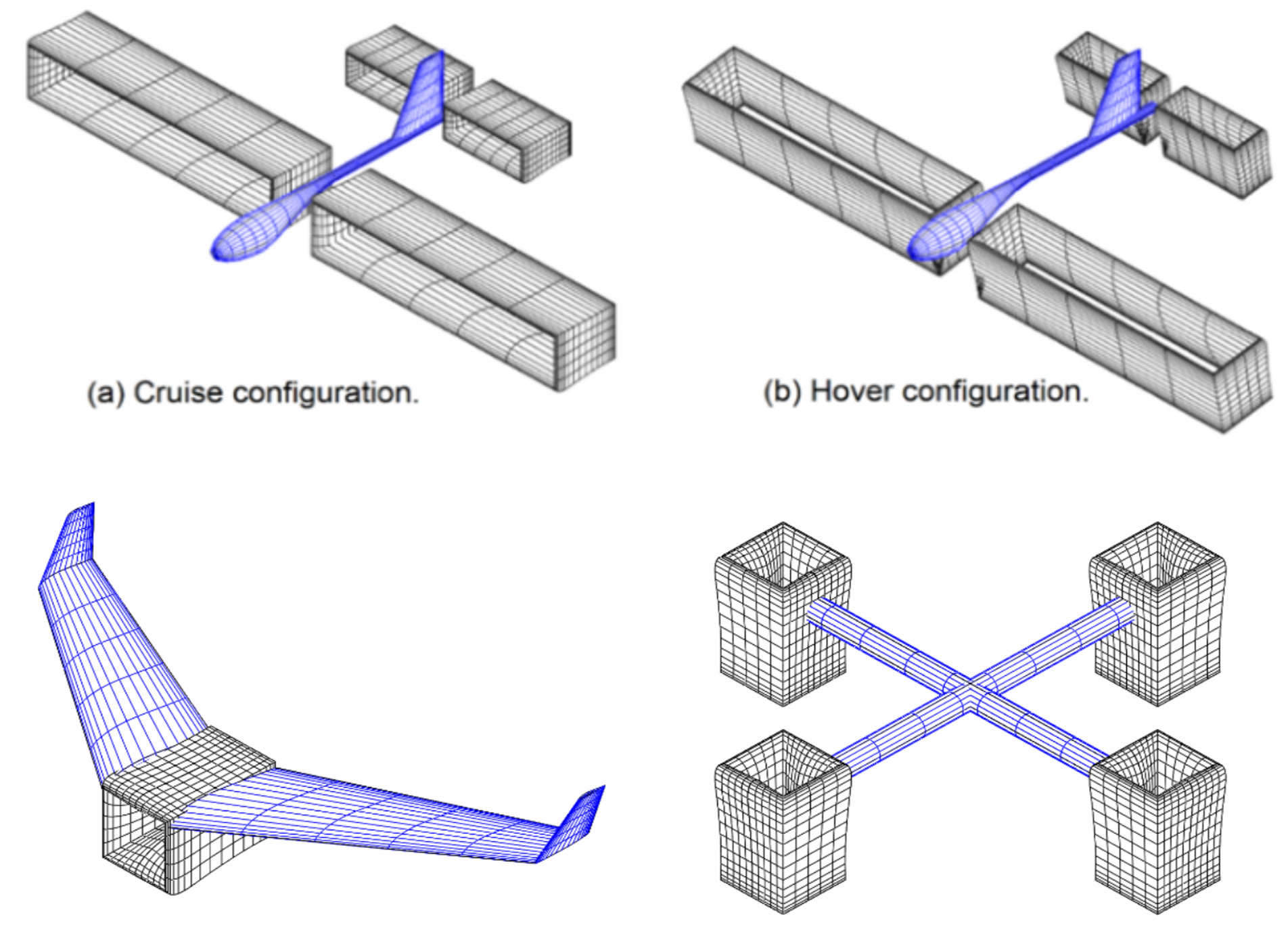 (a) Cruise configuration.

(b) Hover configuration.