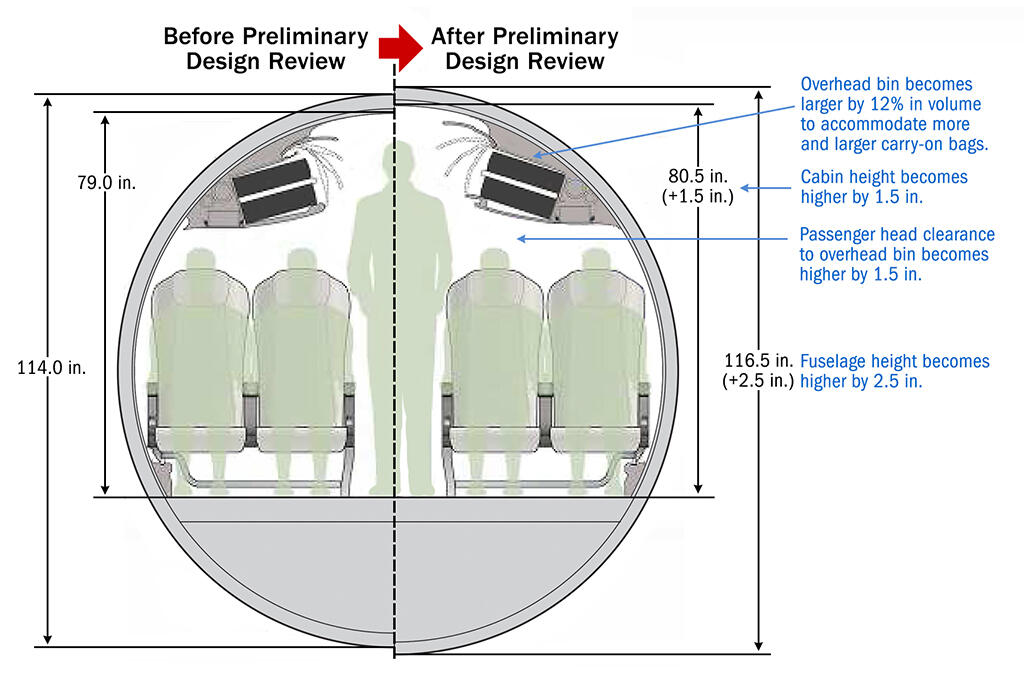 Before Preliminary Design Review

After Preliminary Design Review

79.0 in.

114.0 in.

80.5 in. (+1.5 in.)

116.5 in. (+2.5 in.)

Overhead bin becomes larger by 12% in volume to accommodate more and larger carry-on bags.

Cabin height becomes higher by 1.5 in.

Passenger head clearance to overhead bin becomes higher by 1.5 in.

Fuselage height becomes higher by 2.5 in.